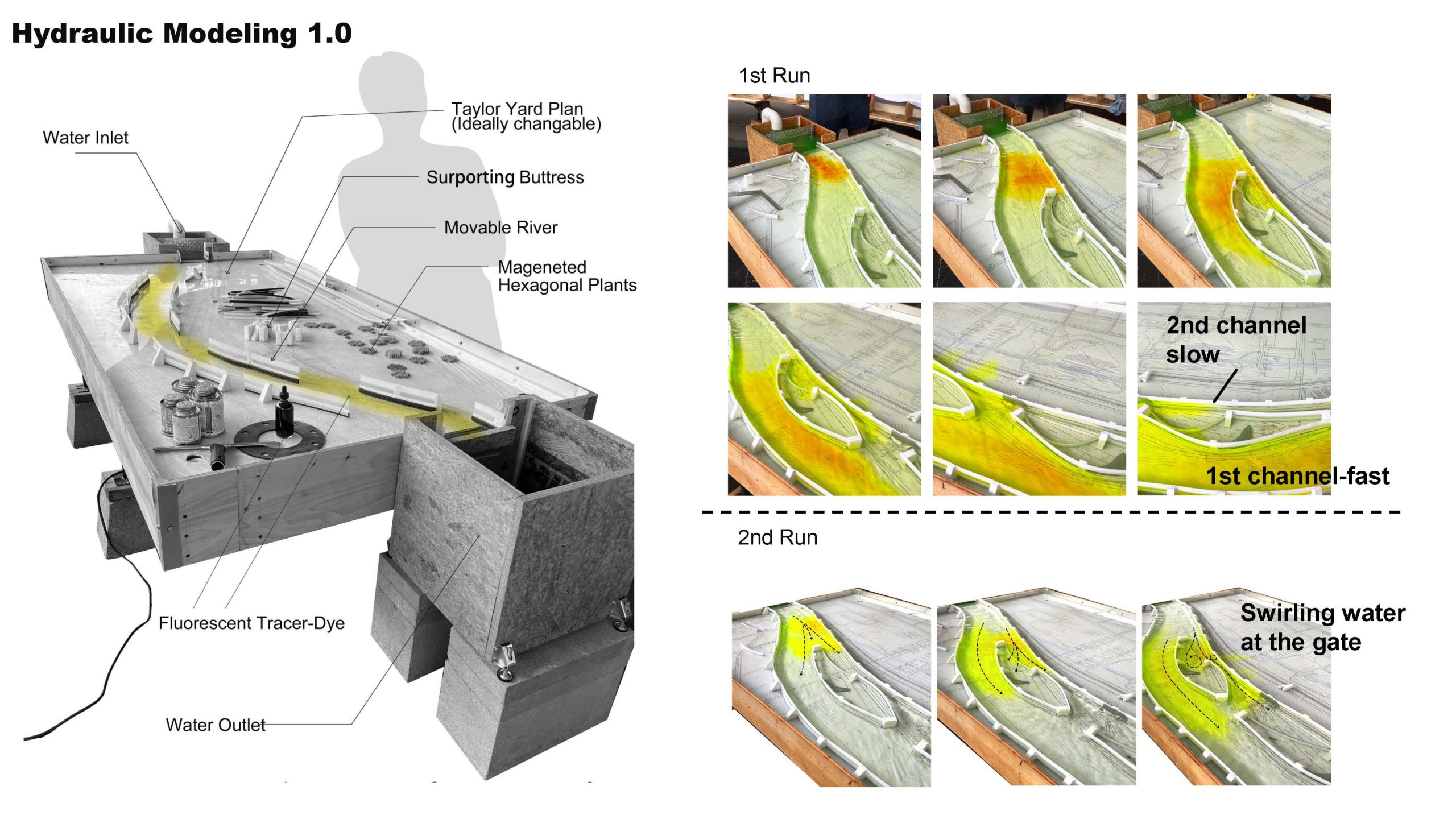 Hydraulic Modeling 1.0

Water Inlet

Taylor Yard Plan
(Ideally changable)

Surporting Buttress

Movable River

Mageneted
Hexagonal Plants

Fluorescent Tracer-Dye

Water Outlet

1st Run

2nd channel
slow

1st channel-fast

2nd Run

Swirling water
at the gate